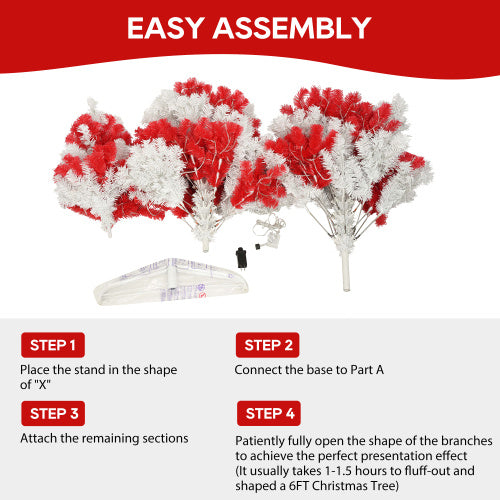 EASY ASSEMBLY

STEP 1

Place the stand in the shape of "X"

STEP 2

Connect the base to Part A

STEP 3

Attach the remaining sections

STEP 4

Patiently fully open the shape of the branches to achieve the perfect presentation effect (It usually takes 1-1.5 hours to fluff-out and shaped a 6FT Christmas Tree)