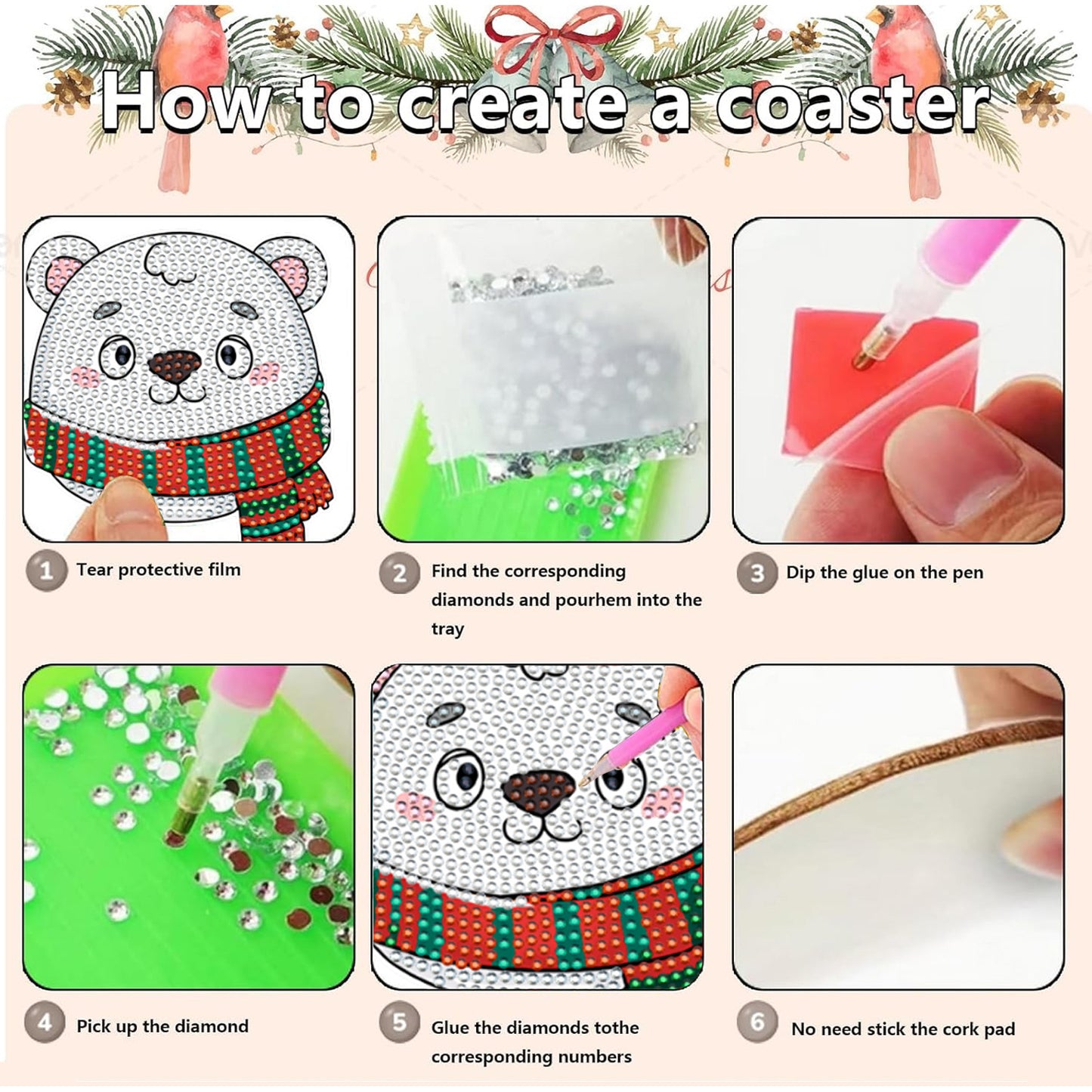 How to create a coaster

1 Tear protective film

2 Find the corresponding diamonds and pourhem into the tray

3 Dip the glue on the pen

4 Pick up the diamond

5 Glue the diamonds tothe corresponding numbers

6 No need stick the cork pad