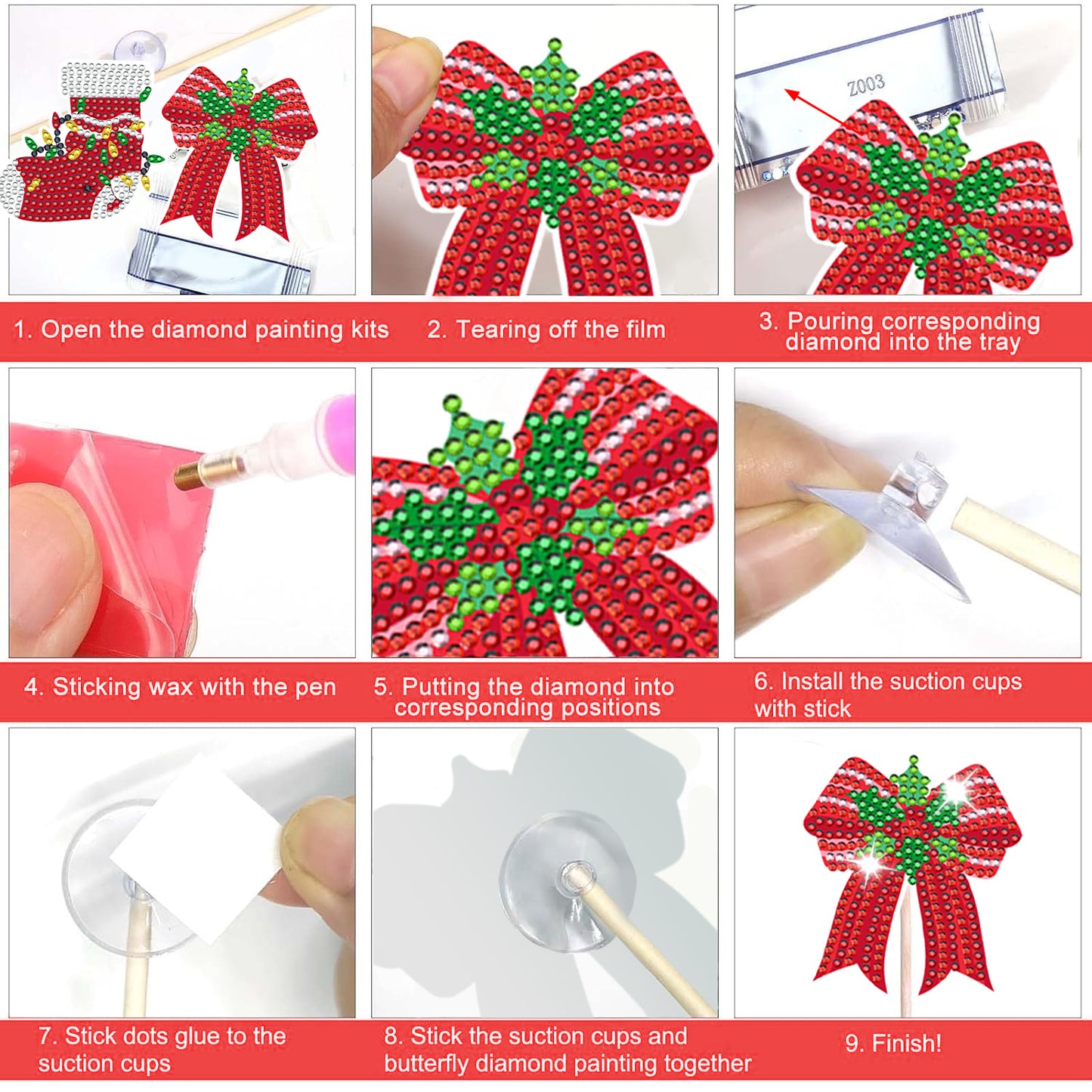 Z003

1. Open the diamond painting kits

2. Tearing off the film

3. Pouring corresponding diamond into the tray

4. Sticking wax with the pen

5. Putting the diamond into corresponding positions

6. Install the suction cups with stick

7. Stick dots glue to the suction cups

8. Stick the suction cups and butterfly diamond painting together

9. Finish!